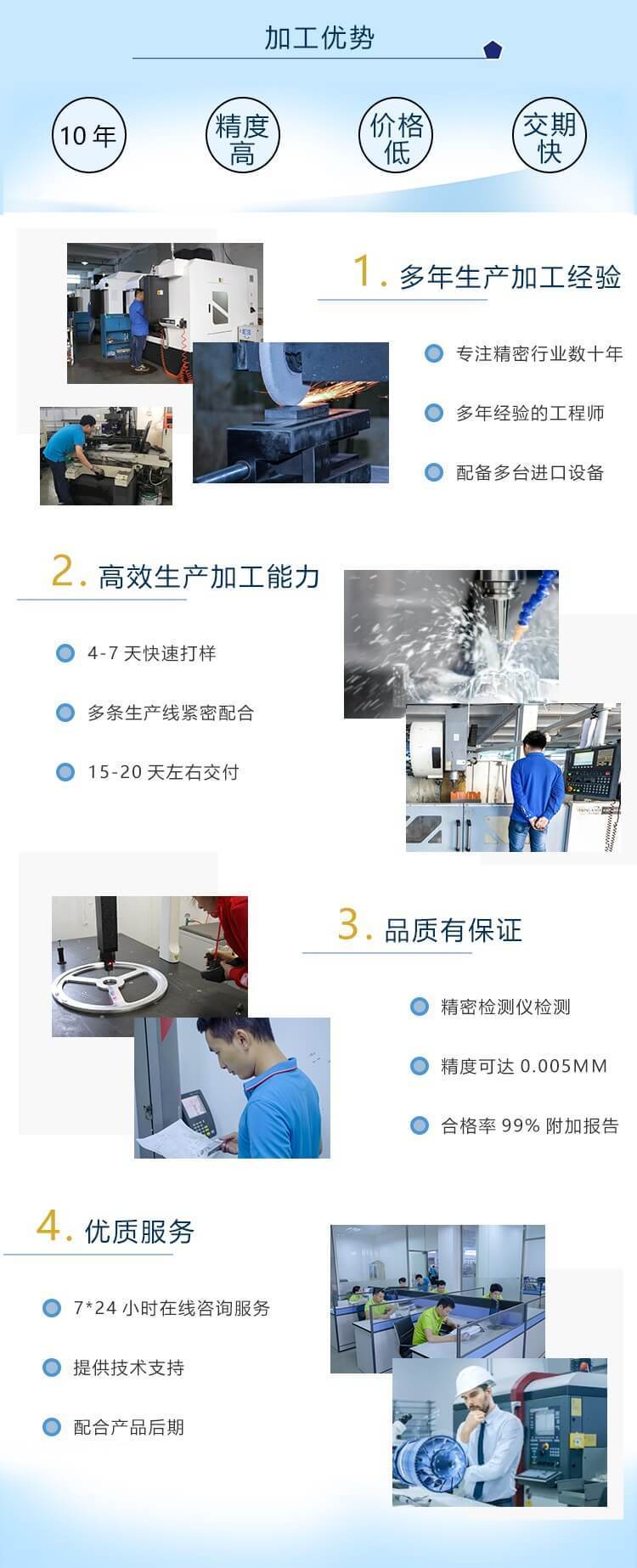 加工优势

10年

精度高

价格低

交期快

1. 多年生产加工经验

专注精密行业数十年

多年经验的工程师

配备多台进口设备

2. 高效生产加工能力

4-7 天快速打样

多条生产线紧密配合

15-20 天左右交付

3. 品质有保证

精密检测仪检测

精度可达 0.005MM

合格率 99% 附加报告

4. 优质服务

7*24 小时在线咨询服务

提供技术支持

配合产品后期